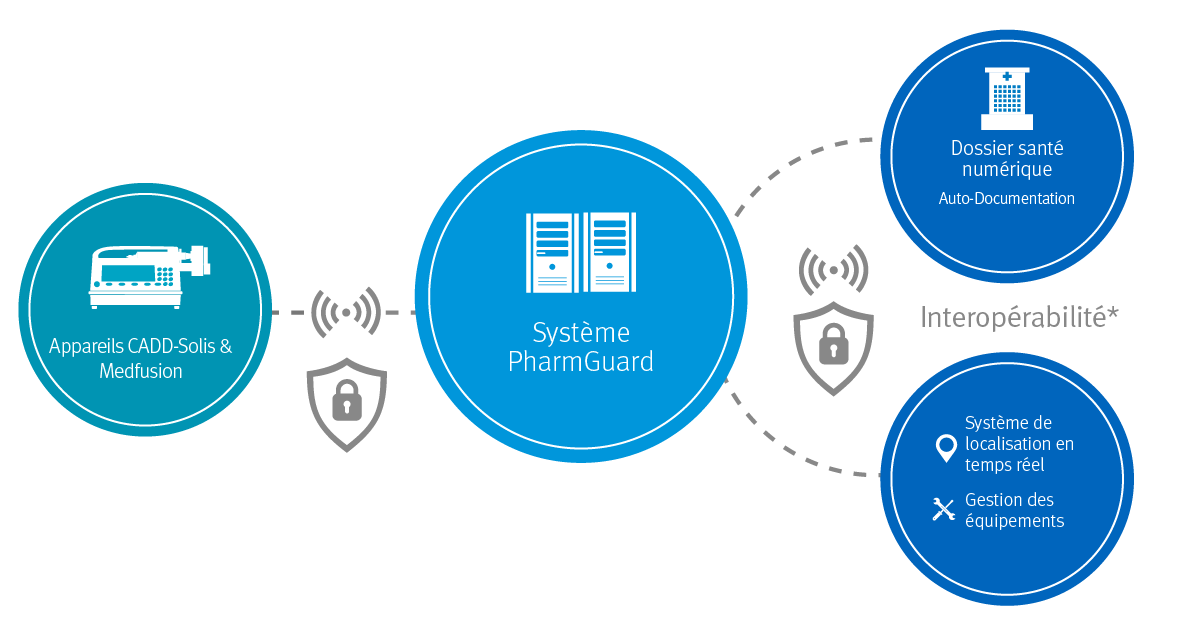 Appareils CADD-Solis & Medfusion

Système PharmGuard

Dossier santé numérique

Auto-Documentation

Interopérabilité*

Système de localisation en temps réel

Gestion des équipements