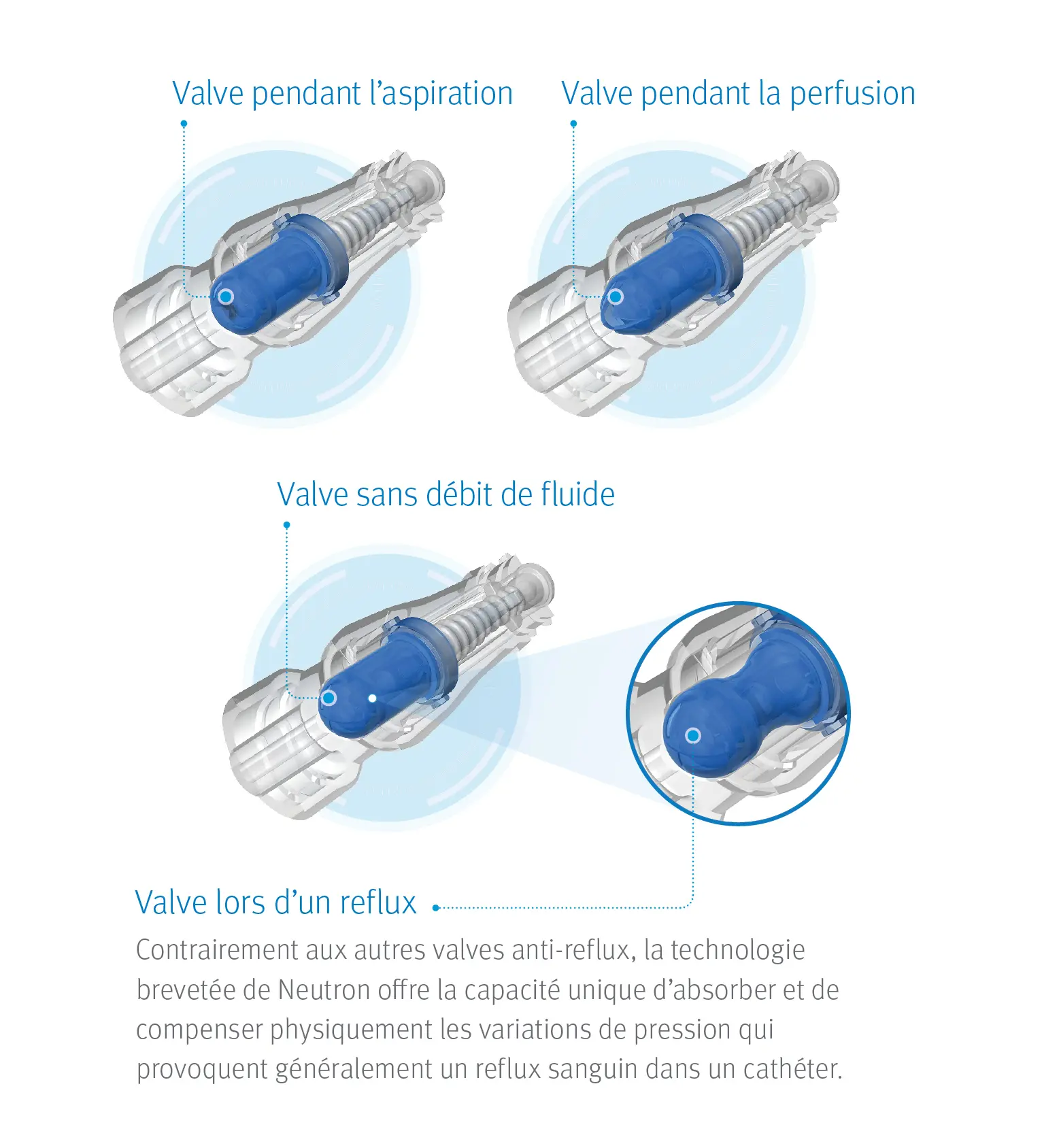 Valve pendant l'aspiration

Valve pendant la perfusion

Valve sans débit de fluide

Valve lors d'un reflux

Contrairement aux autres valves anti-reflux, la technologie brevetée de Neutron offre la capacité unique d'absorber et de compenser physiquement les variations de pression qui provoquent généralement un reflux sanguin dans un cathéter.