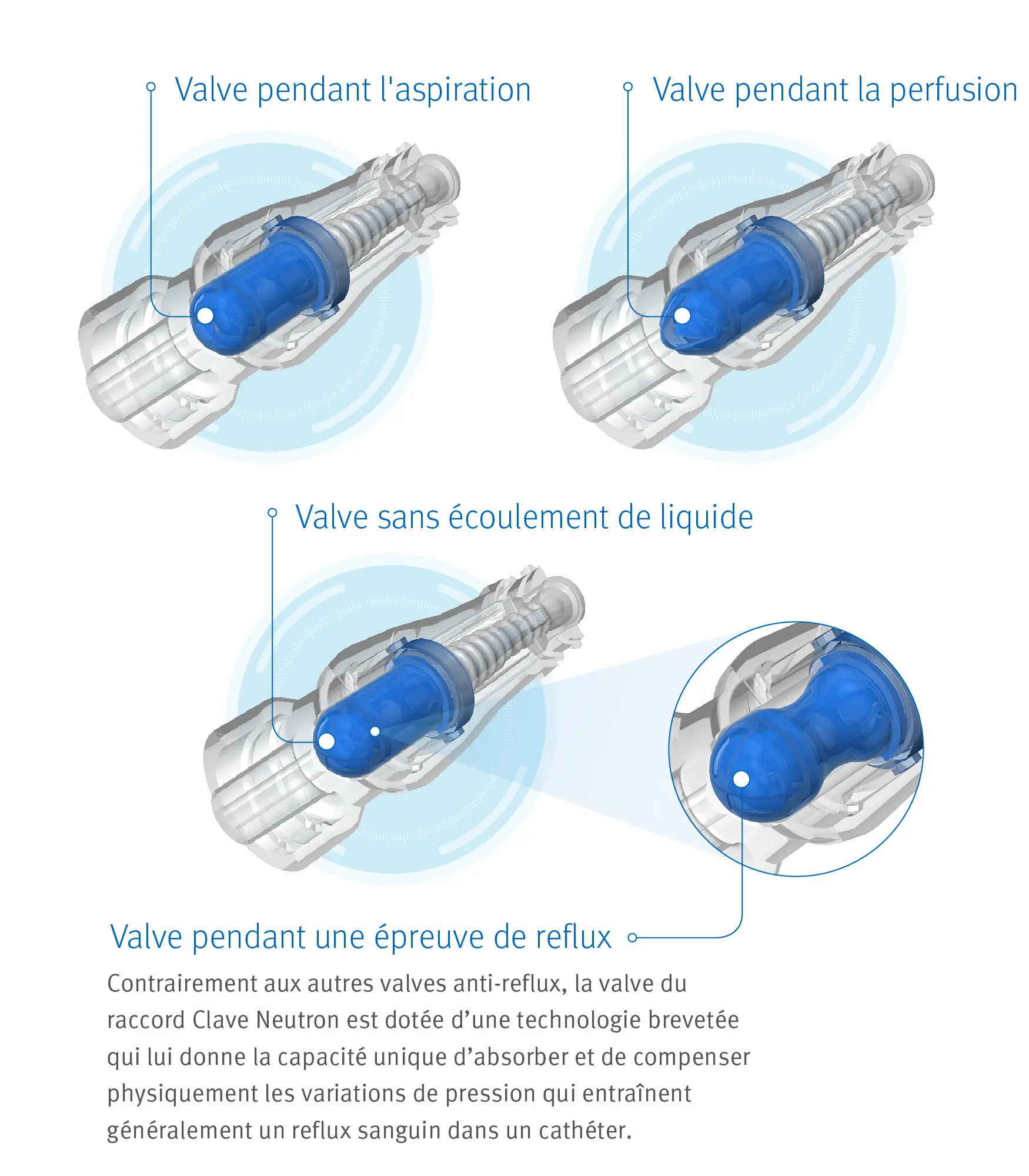 Valve pendant l'aspiration

Valve pendant la perfusion

Valve sans écoulement de liquide

Valve pendant une épreuve de reflux

Contrairement aux autres valves anti-reflux, la valve du raccord Clave Neutron est dotée d’une technologie brevetée qui lui donne la capacité unique d’absorber et de compenser physiquement les variations de pression qui entraînent généralement un reflux sanguin dans un cathéter.